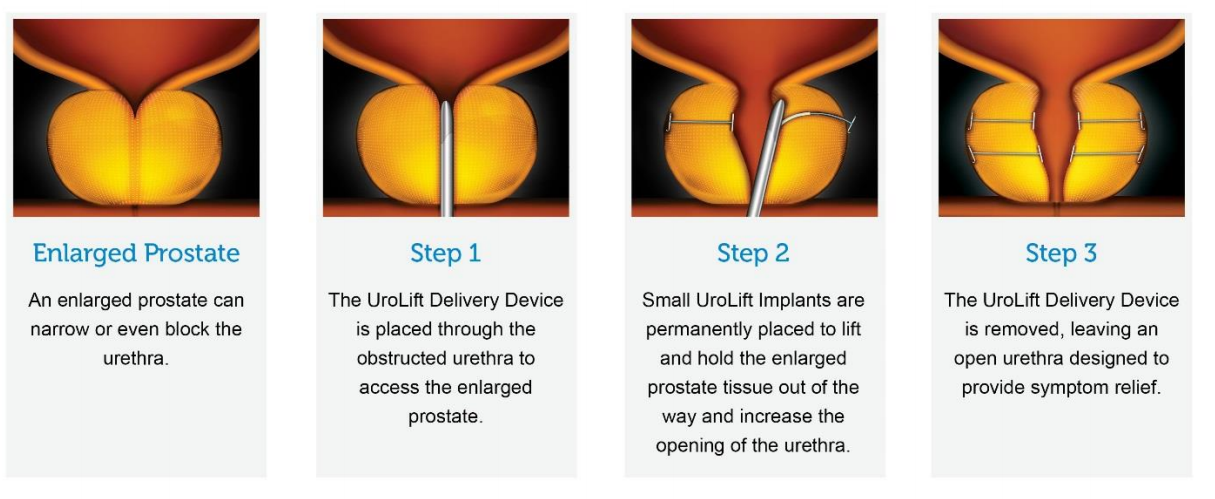 Enlarged Prostate

An enlarged prostate can narrow or even block the urethra.

Step 1

The UroLift Delivery Device is placed through the obstructed urethra to access the enlarged prostate.

Step 2

Small UroLift Implants are permanently placed to lift and hold the enlarged prostate tissue out of the way and increase the opening of the urethra.

Step 3

The UroLift Delivery Device is removed, leaving an open urethra designed to provide symptom relief.